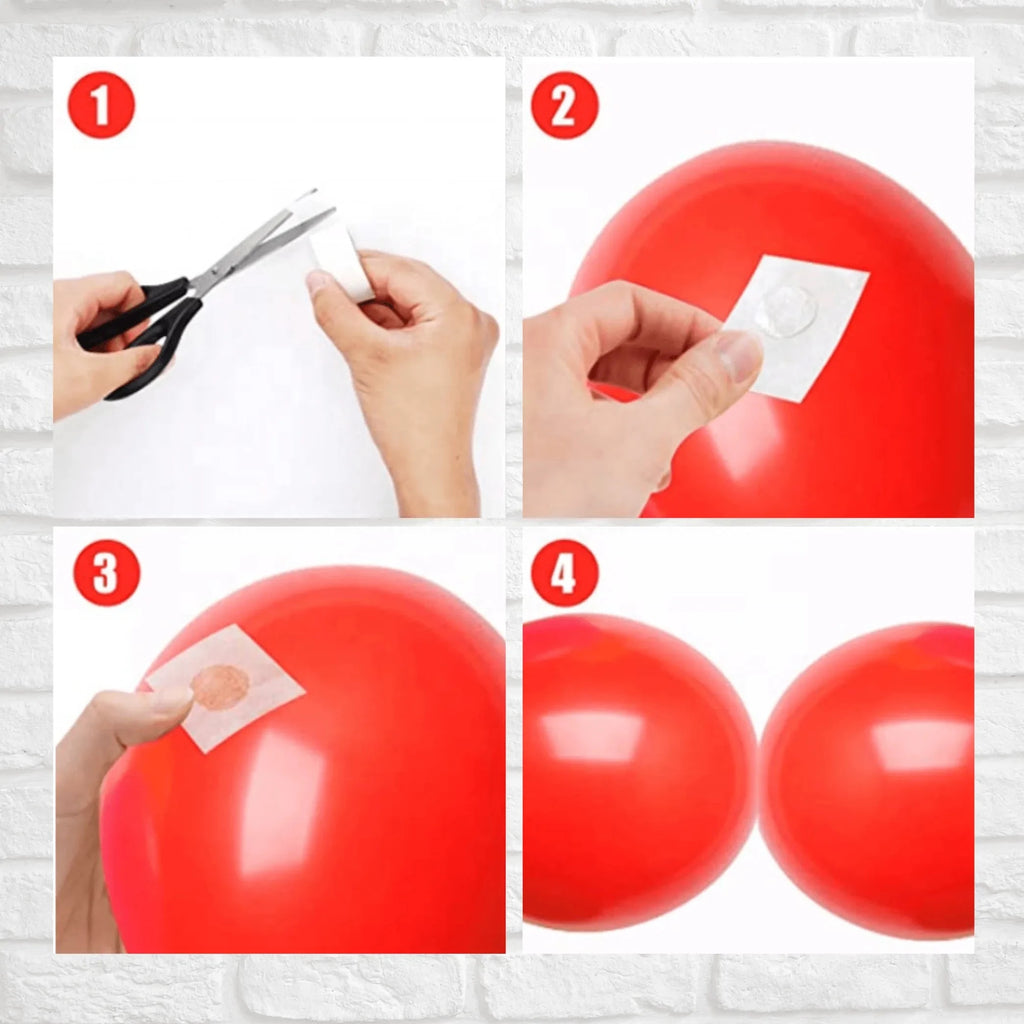 1

2

3

4