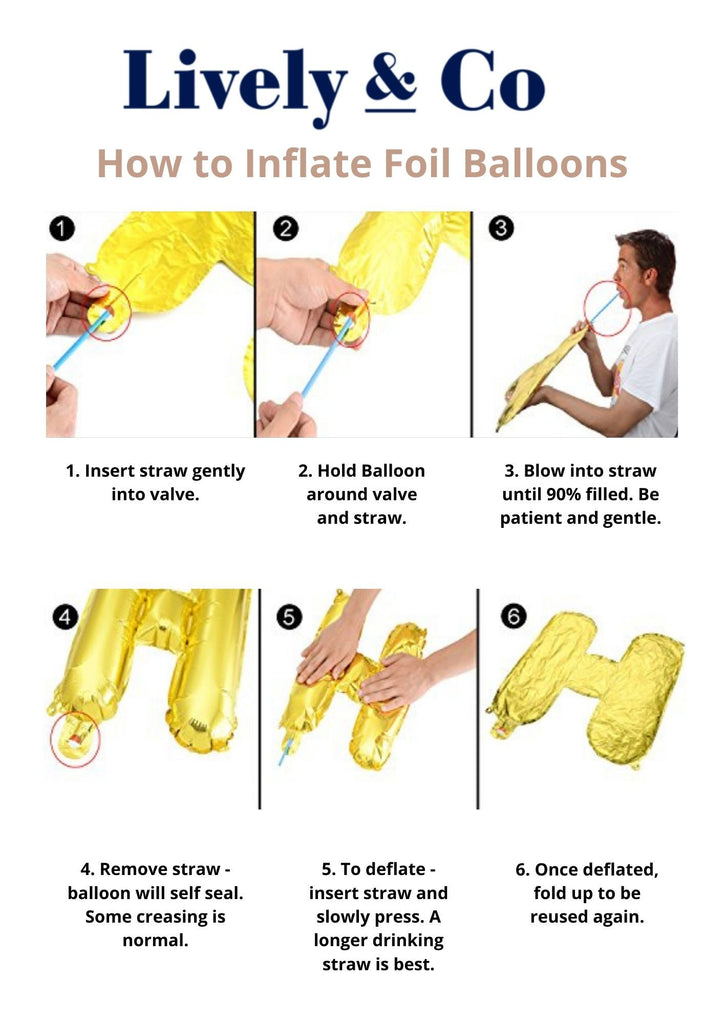 Lively & Co

How to Inflate Foil Balloons

1

2

3

1. Insert straw gently into valve.

2. Hold Balloon around valve and straw.

3. Blow into straw until 90% filled. Be patient and gentle.

4

5

6

4. Remove straw - balloon will self seal. Some creasing is normal.

5. To deflate - insert straw and slowly press. A longer drinking straw is best.

6. Once deflated, fold up to be reused again.